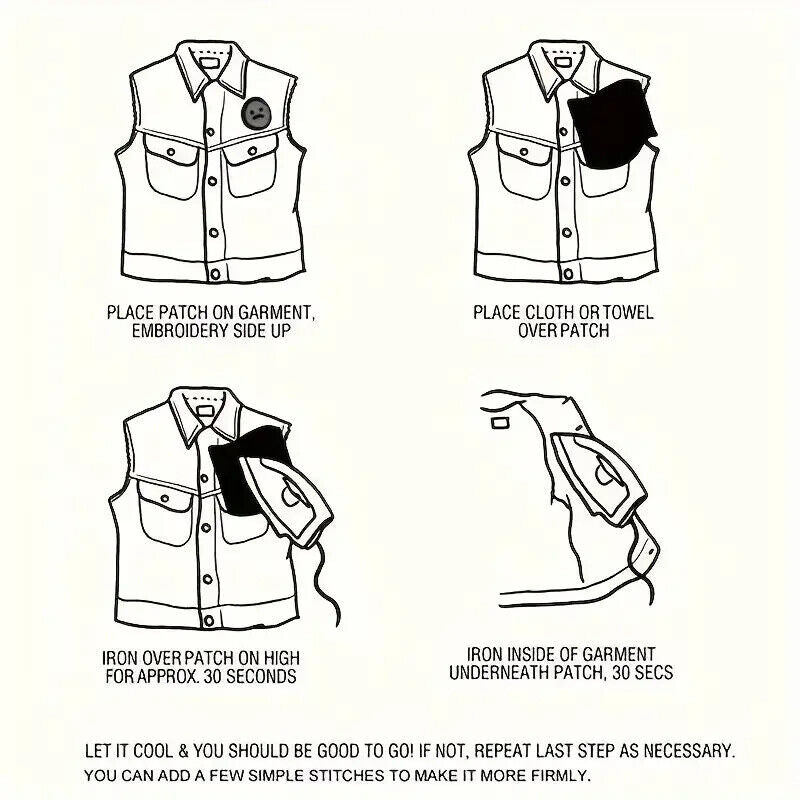 PLACE PATCH ON GARMENT, EMBROIDERY SIDE UP

PLACE CLOTH OR TOWEL OVER PATCH

IRON OVER PATCH ON HIGH FOR APPROX. 30 SECONDS

IRON INSIDE OF GARMENT UNDERNEATH PATCH, 30 SECS

LET IT COOL & YOU SHOULD BE GOOD TO GO! IF NOT, REPEAT LAST STEP AS NECESSARY.
YOU CAN ADD A FEW SIMPLE STITCHES TO MAKE IT MORE FIRMLY.