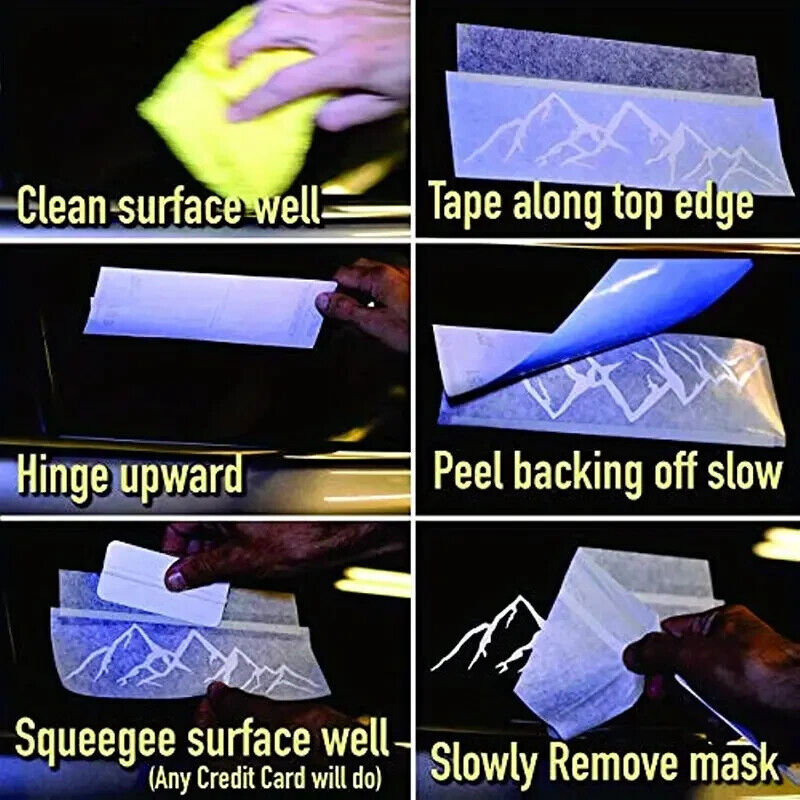 Clean surface well

Tape along top edge

Hinge upward

Peel backing off slow

Squeegee surface well
(Any Credit Card will do)

Slowly Remove mask