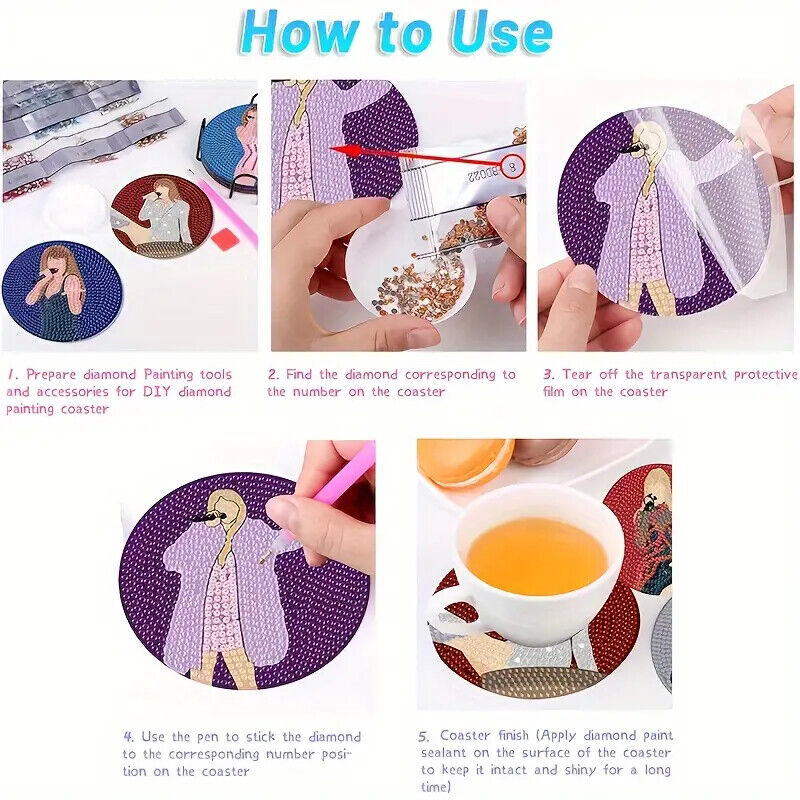 How to Use

8

B0022

1. Prepare diamond Painting tools and accessories for DIY diamond painting coaster

2. Find the diamond corresponding to the number on the coaster

3. Tear off the transparent protective film on the coaster

4. Use the pen to stick the diamond to the corresponding number position on the coaster

5. Coaster finish (Apply diamond paint sealant on the surface of the coaster to keep it intact and shiny for a long time)